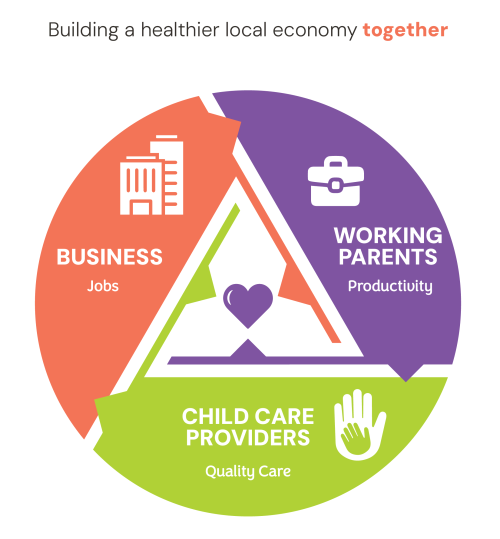 Building a healthier local economy together

BUSINESS
Jobs

WORKING PARENTS
Productivity

CHILD CARE PROVIDERS
Quality Care